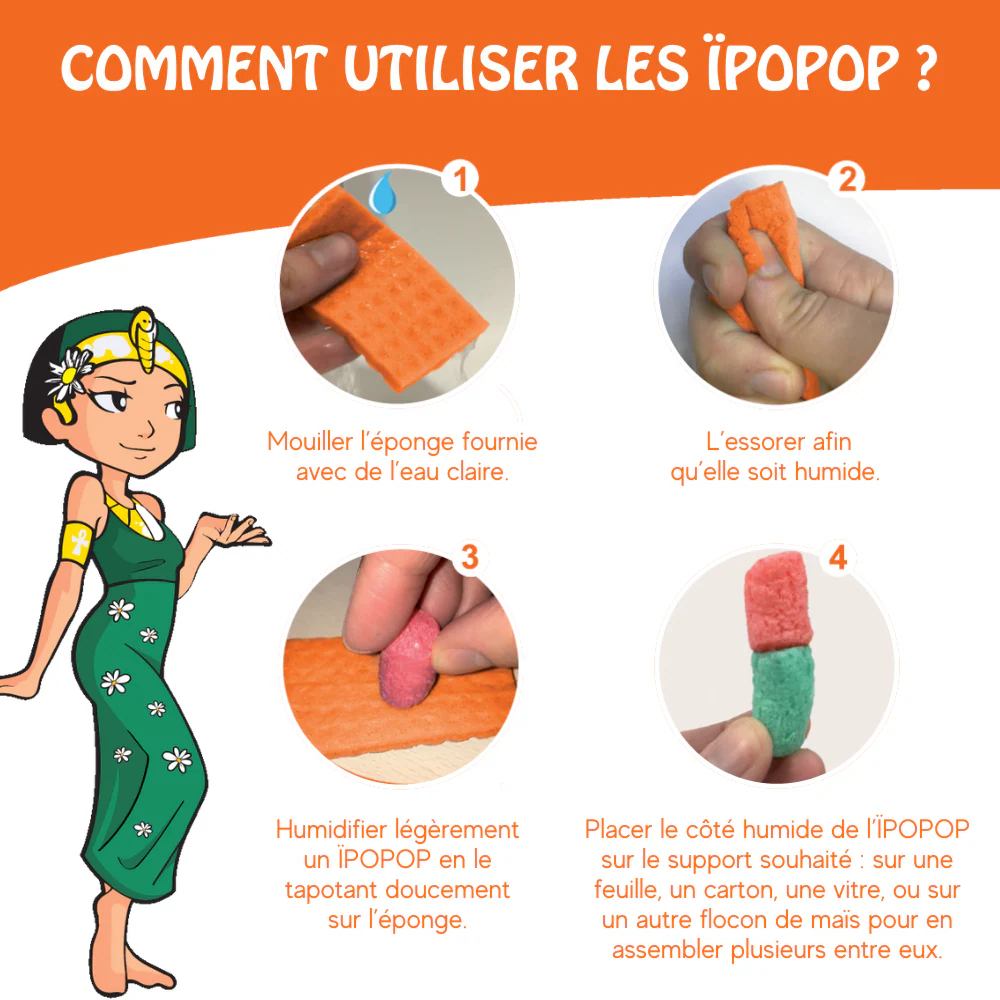 COMMENT UTILISER LES ÏPOPOP ?

1

Mouiller l'éponge fournie avec de l'eau claire.

2

L'essorer afin qu'elle soit humide.

3

Humidifier légèrement un ÏPOPOP en le tapotant doucement sur l'éponge.

4

Placer le côté humide de l'ÏPOPOP sur le support souhaité : sur une feuille, un carton, une vitre, ou sur un autre flocon de maïs pour en assembler plusieurs entre eux.